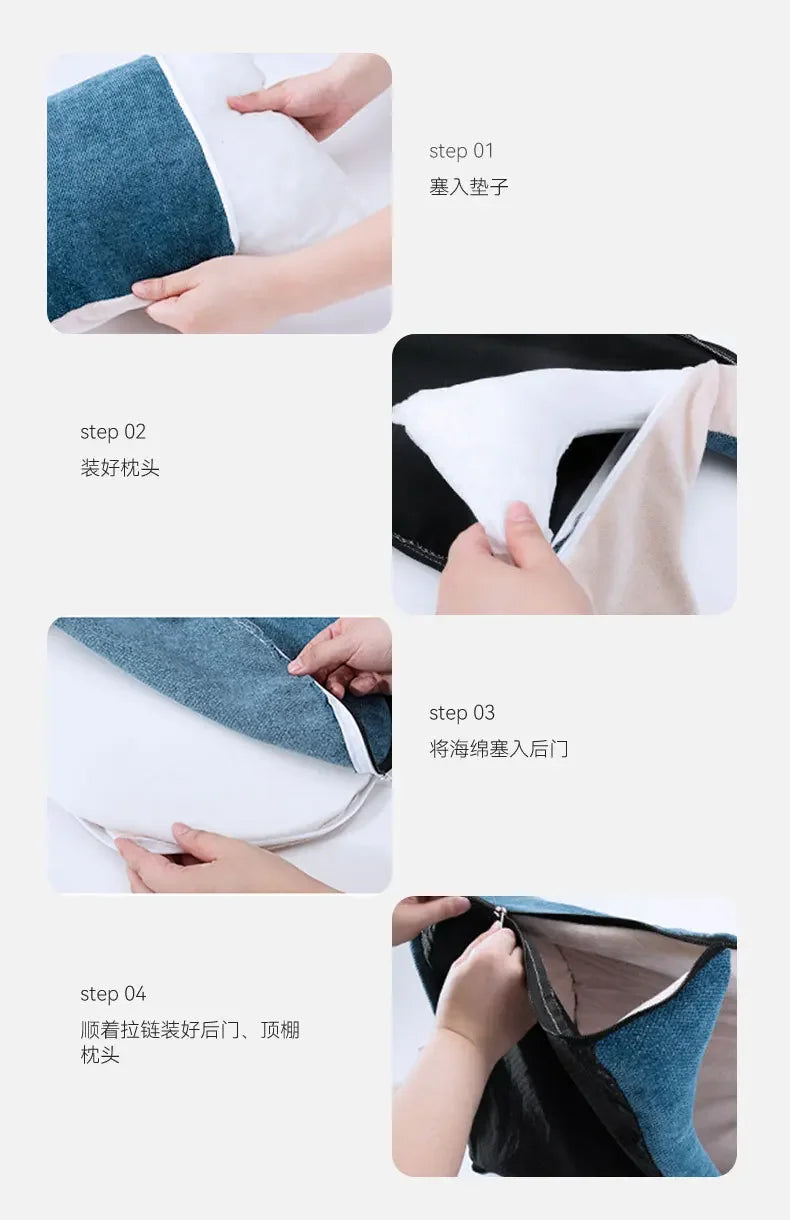 step 01
塞入垫子

step 02
装好枕头

step 03
将海绵塞入后门

step 04
顺着拉链装好后门、顶棚枕头