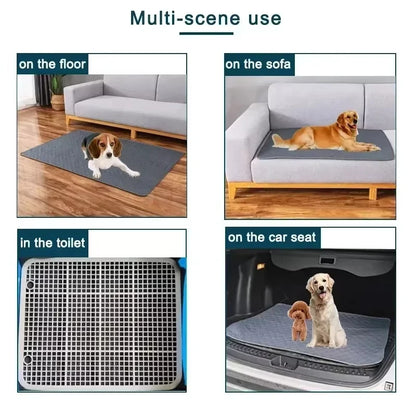 Multi-scene use

on the floor

on the sofa

in the toilet

on the car seat