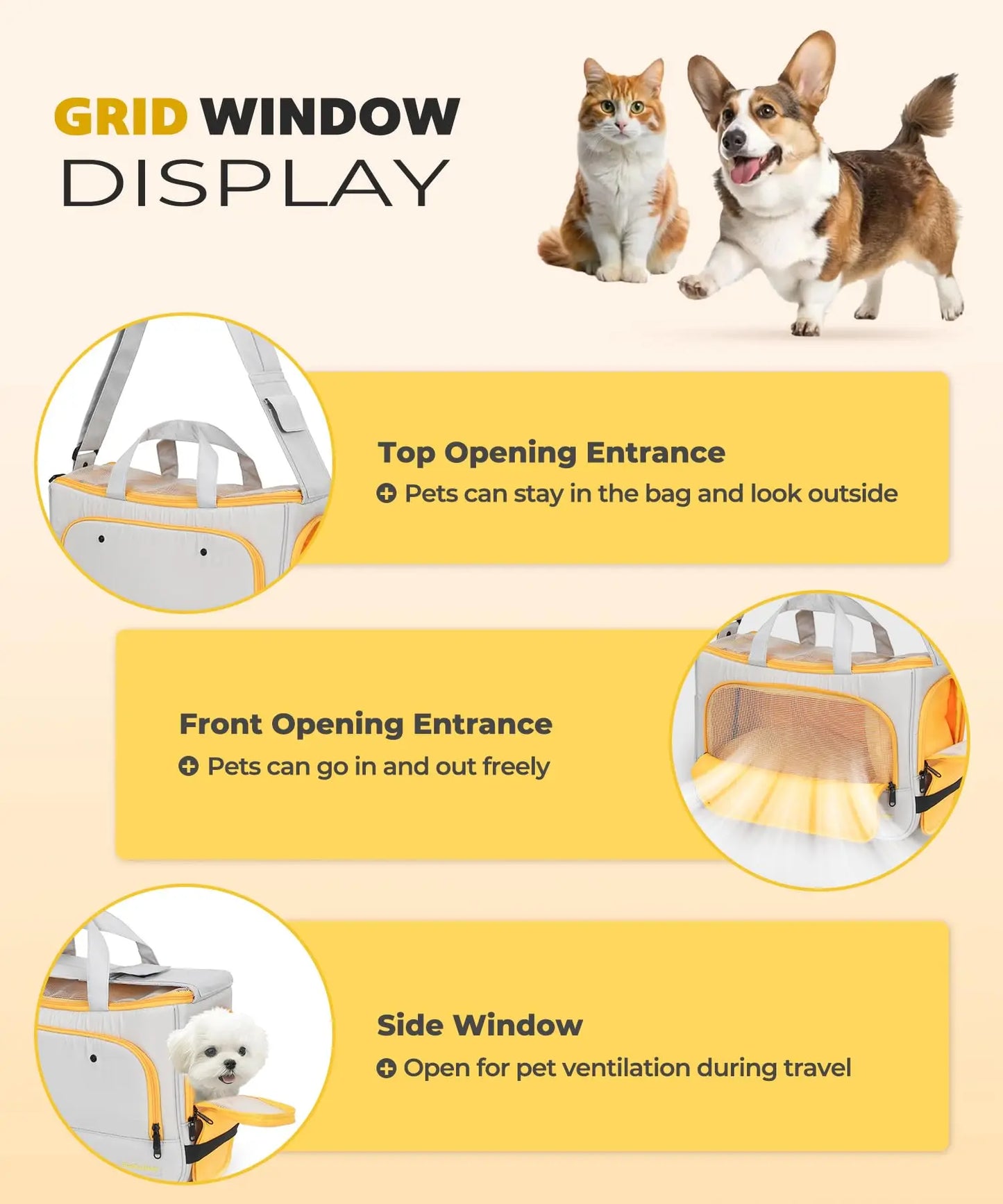 GRID WINDOW
DISPLAY

Top Opening Entrance
Pets can stay in the bag and look outside

Front Opening Entrance
Pets can go in and out freely

Side Window
Open for pet ventilation during travel