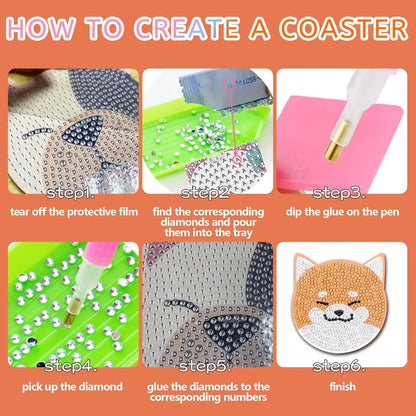 HOW TO CREATE A COASTER

step1.
tear off the protective film

step2.
find the corresponding diamonds and pour them into the tray

step3.
dip the glue on the pen

step4.
pick up the diamond

step5.
glue the diamonds to the corresponding numbers

step6.
finish