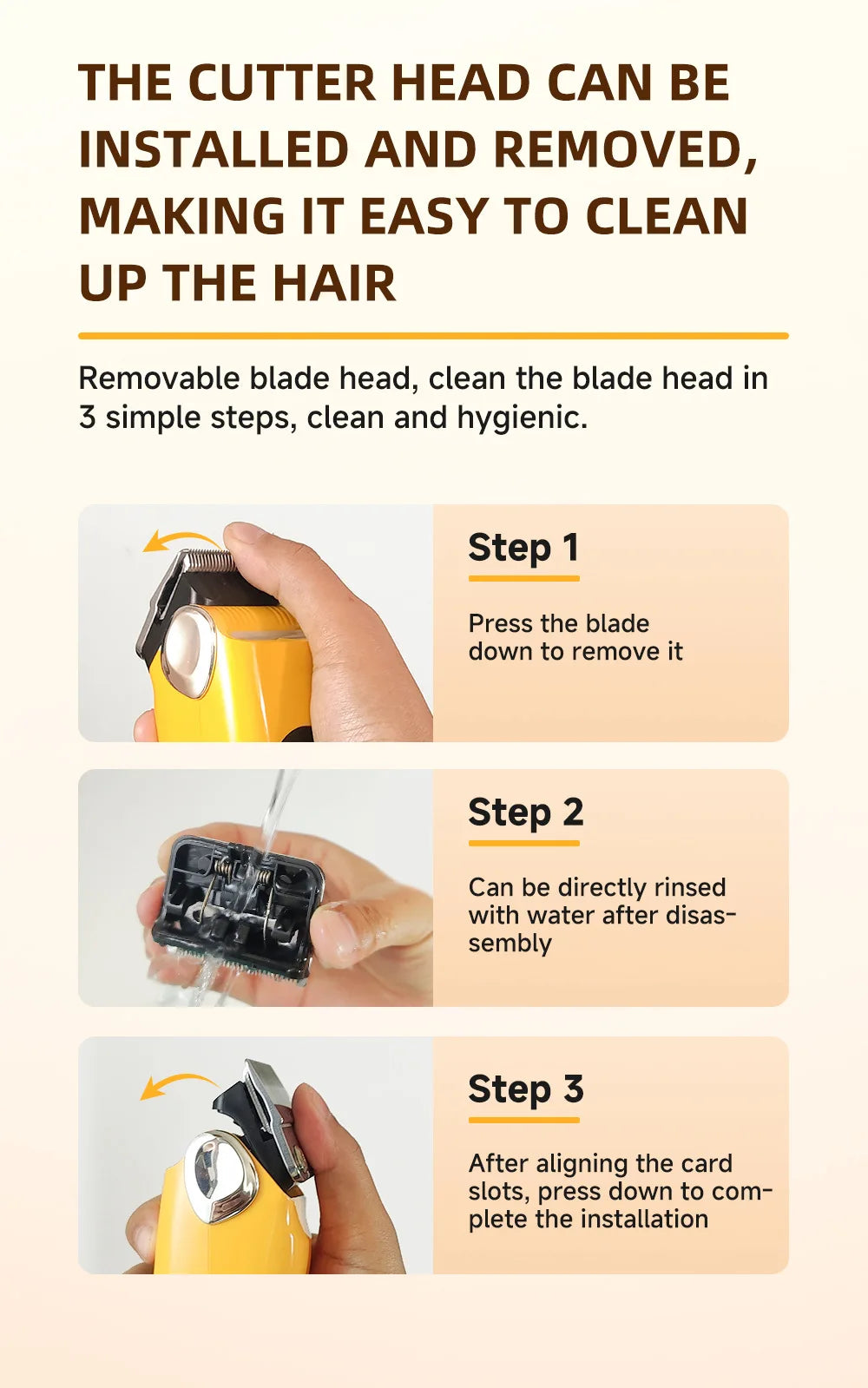 THE CUTTER HEAD CAN BE INSTALLED AND REMOVED, MAKING IT EASY TO CLEAN UP THE HAIR

Removable blade head, clean the blade head in 3 simple steps, clean and hygienic.

Step 1

Press the blade down to remove it

Step 2

Can be directly rinsed with water after disassembly

Step 3

After aligning the card slots, press down to complete the installation