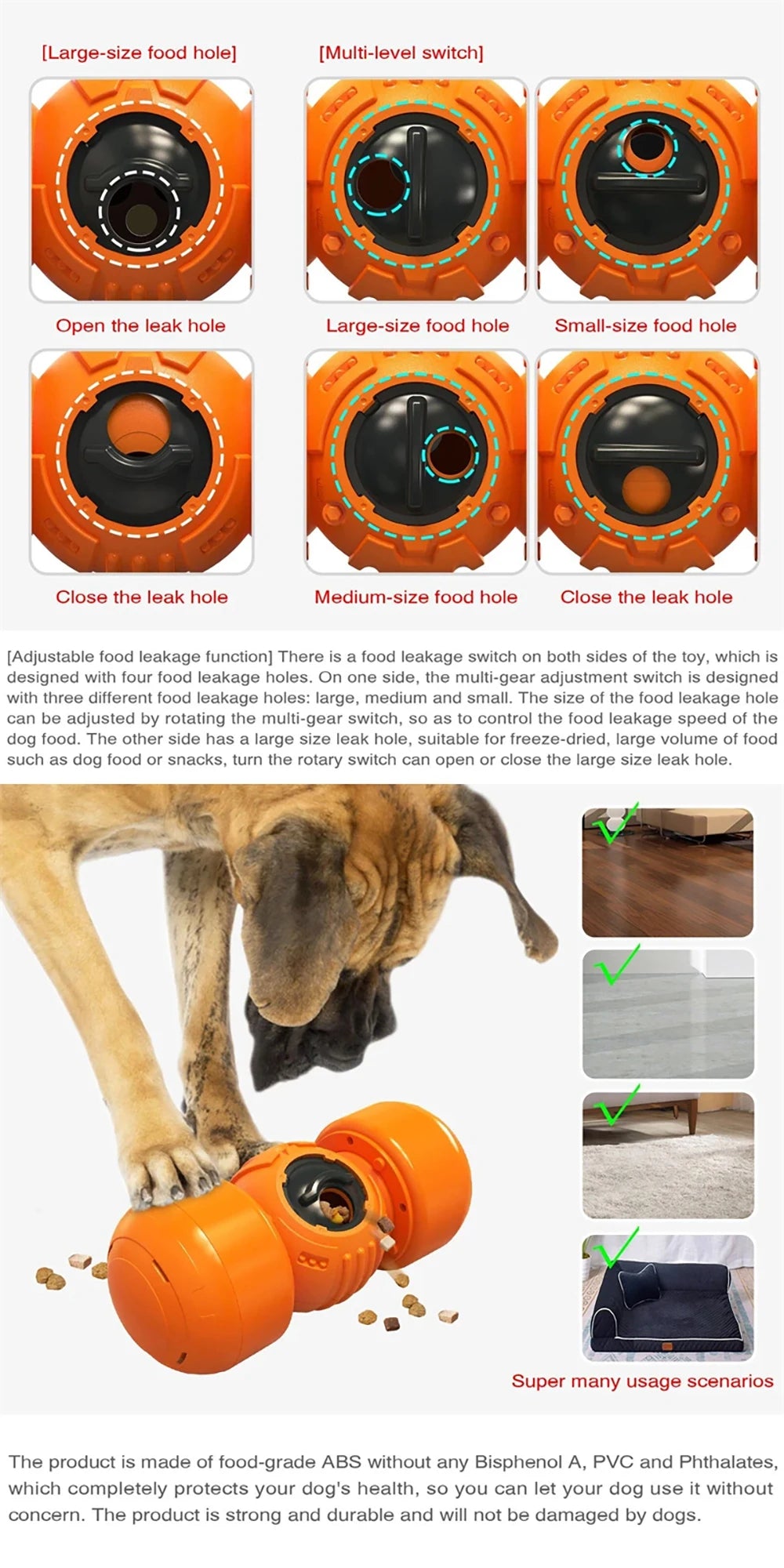 [Large-size food hole]

[Multi-level switch]

Open the leak hole

Large-size food hole

Small-size food hole

Close the leak hole

Medium-size food hole

Close the leak hole

[Adjustable food leakage function] There is a food leakage switch on both sides of the toy, which is designed with four food leakage holes. On one side, the multi-gear adjustment switch is designed with three different food leakage holes: large, medium and small. The size of the food leakage hole can be adjusted by rotating the multi-gear switch, so as to control the food leakage speed of the dog food. The other side has a large size leak hole, suitable for freeze-dried, large volume of food such as dog food or snacks, turn the rotary switch can open or close the large size leak hole.

Super many usage scenarios

The product is made of food-grade ABS without any Bisphenol A, PVC and Phthalates, which completely protects your dog's health, so you can let your dog use it without concern. The product is strong and durable and will not be damaged by dogs.