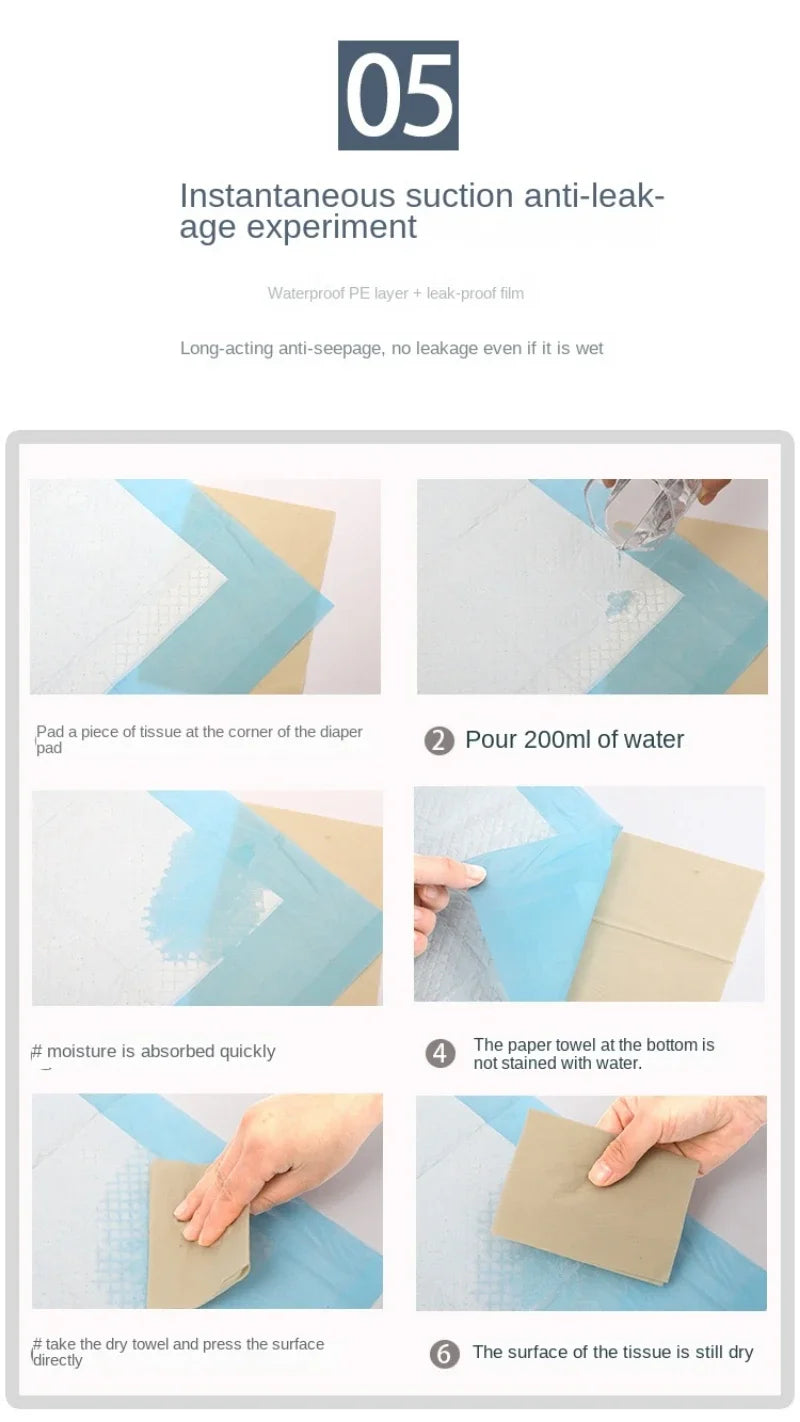 05

Instantaneous suction anti-leakage experiment

Waterproof PE layer + leak-proof film

Long-acting anti-seepage, no leakage even if it is wet

Pad a piece of tissue at the corner of the diaper pad

2 Pour 200ml of water

# moisture is absorbed quickly

4 The paper towel at the bottom is not stained with water.

# take the dry towel and press the surface directly

6 The surface of the tissue is still dry