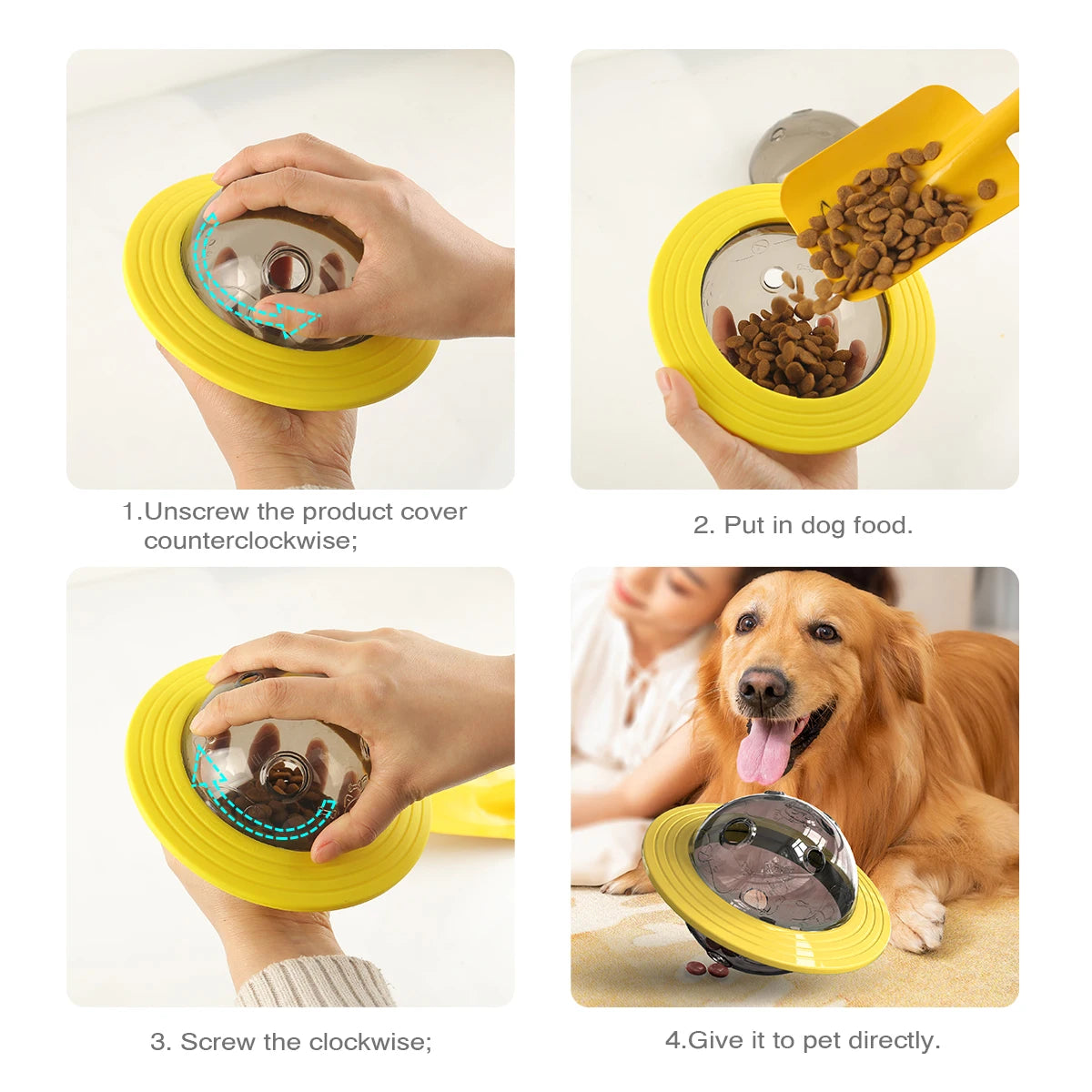 1.Unscrew the product cover counterclockwise;

2. Put in dog food.

3. Screw the clockwise;

4.Give it to pet directly.