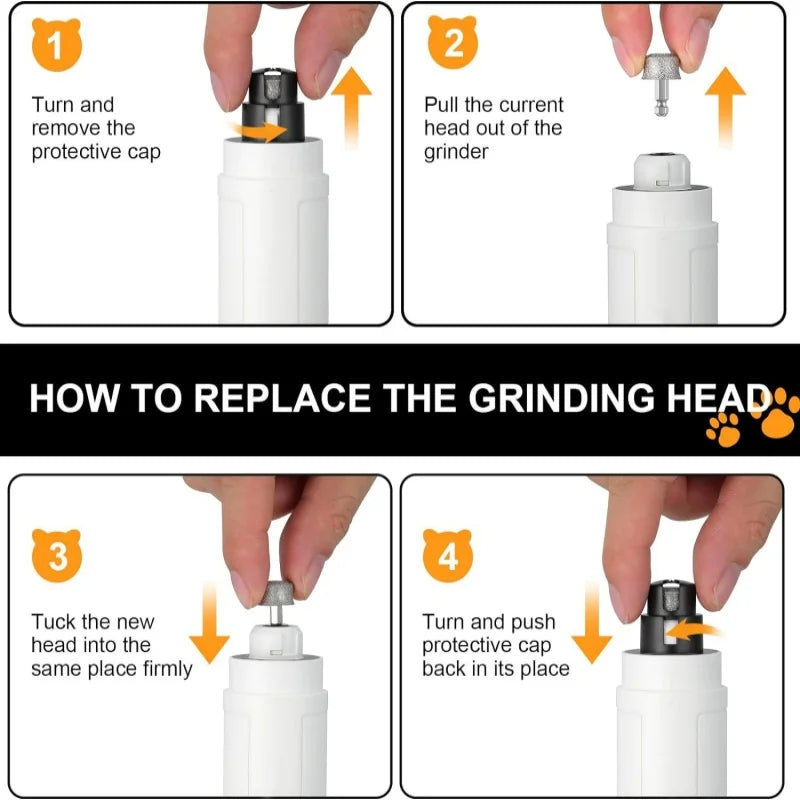 1

Turn and remove the protective cap

2

Pull the current head out of the grinder

HOW TO REPLACE THE GRINDING HEAD

3

Tuck the new head into the same place firmly

4

Turn and push protective cap back in its place