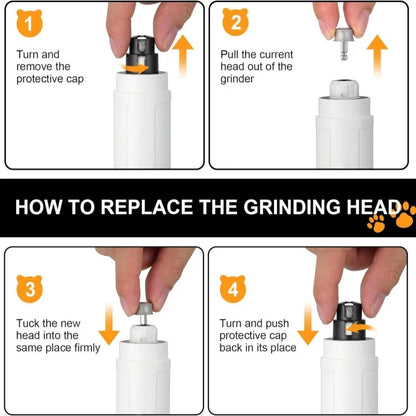 1
Turn and remove the protective cap

2
Pull the current head out of the grinder

HOW TO REPLACE THE GRINDING HEAD

3
Tuck the new head into the same place firmly

4
Turn and push protective cap back in its place