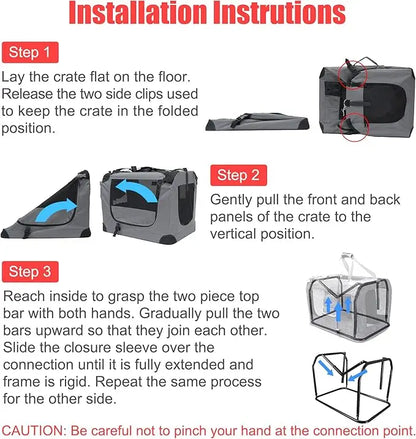 Installation Instrutions

Step 1

Lay the crate flat on the floor. Release the two side clips used to keep the crate in the folded position.

Step 2

Gently pull the front and back panels of the crate to the vertical position.

Step 3

Reach inside to grasp the two piece top bar with both hands. Gradually pull the two bars upward so that they join each other. Slide the closure sleeve over the connection until it is fully extended and frame is rigid. Repeat the same process for the other side.

CAUTION: Be careful not to pinch your hand at the connection point.