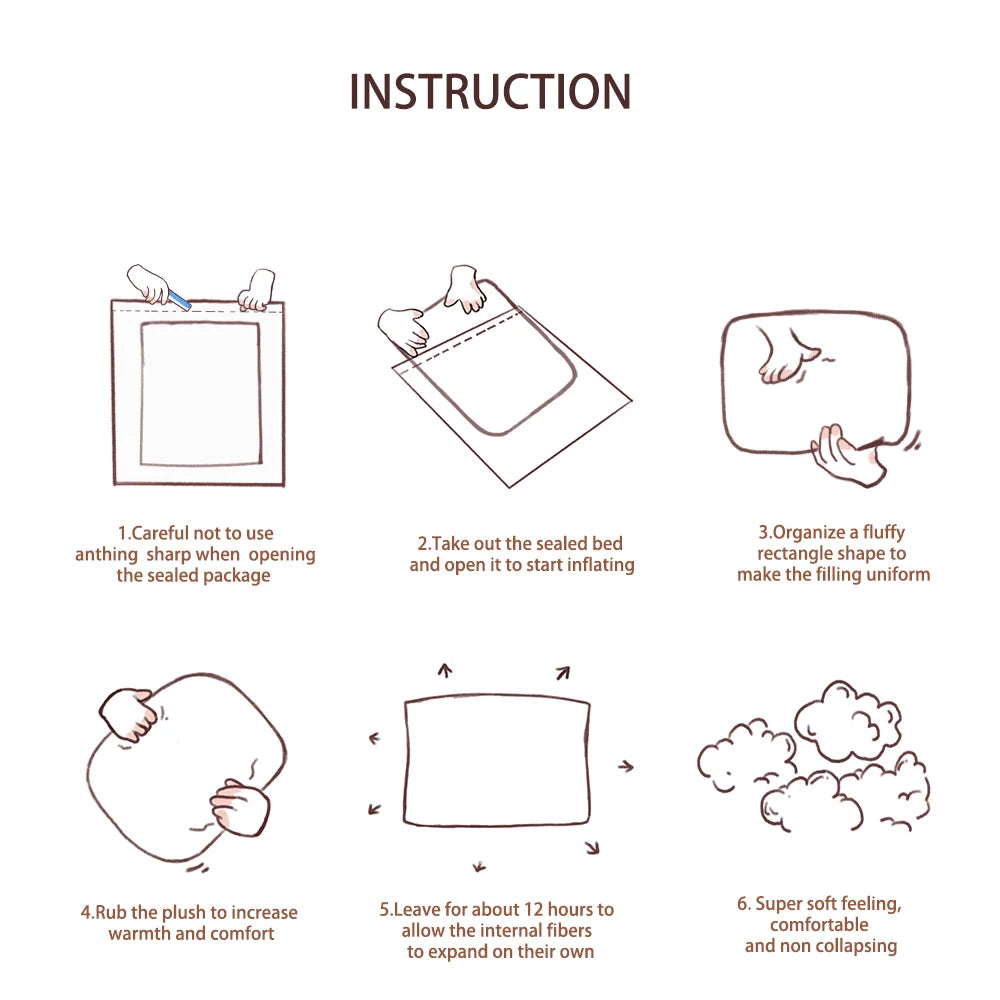 INSTRUCTION

1.Careful not to use anthing sharp when opening the sealed package

2.Take out the sealed bed and open it to start inflating

3.Organize a fluffy rectangle shape to make the filling uniform

4.Rub the plush to increase warmth and comfort

5.Leave for about 12 hours to allow the internal fibers to expand on their own

6. Super soft feeling, comfortable and non collapsing