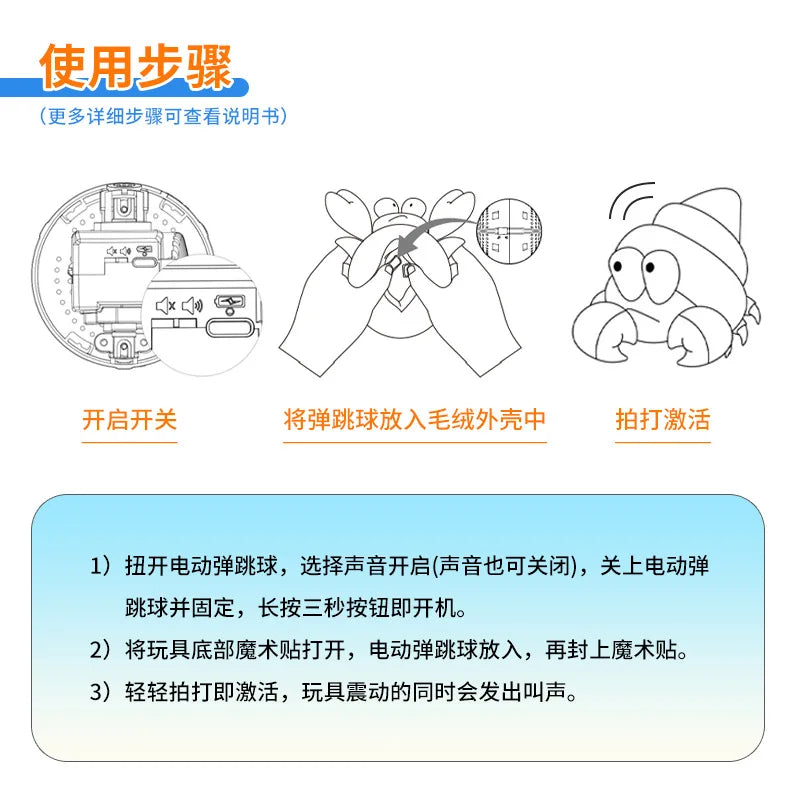 使用步骤

（更多详细步骤可查看说明书）

开启开关

将弹跳球放入毛绒外壳中

拍打激活

1）扭开电动弹跳球，选择声音开启(声音也可关闭)，关上电动弹跳球并固定，长按三秒按钮即开机。

2）将玩具底部魔术贴打开，电动弹跳球放入，再封上魔术贴。

3）轻轻拍打即激活，玩具震动的同时会发出叫声。