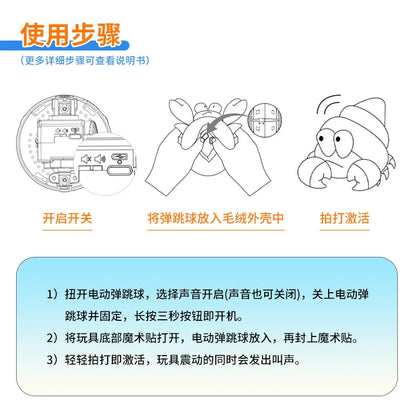 使用步骤
(更多详细步骤可查看说明书)

开启开关

将弹跳球放入毛绒外壳中

拍打激活

1）扭开电动弹跳球，选择声音开启(声音也可关闭)，关上电动弹跳球并固定，长按三秒按钮即开机。

2）将玩具底部魔术贴打开，电动弹跳球放入，再封上魔术贴。

3）轻轻拍打即激活，玩具震动的同时会发出叫声。