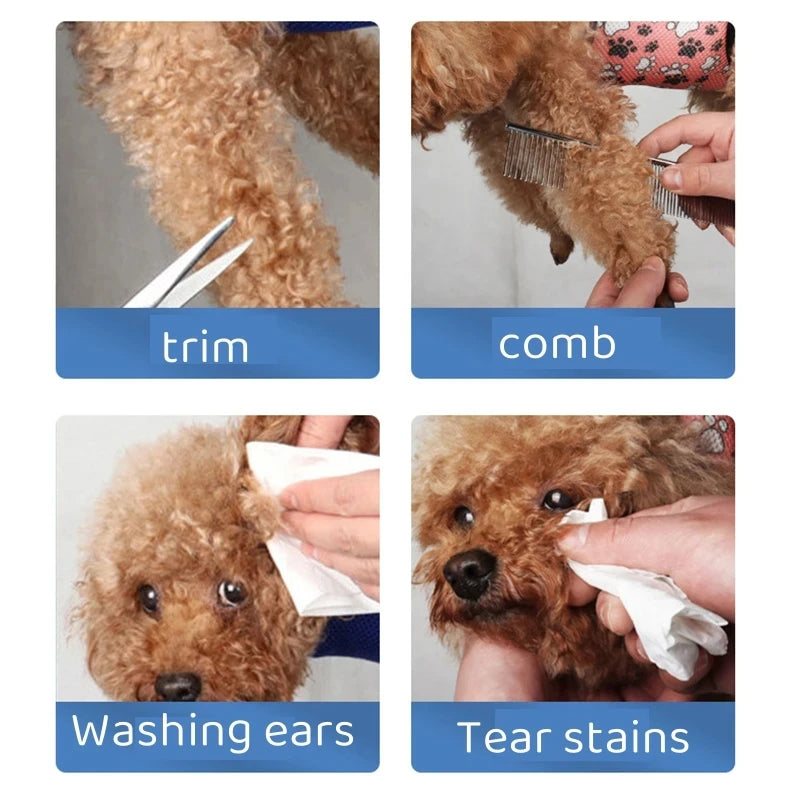 trim

comb

Washing ears

Tear stains