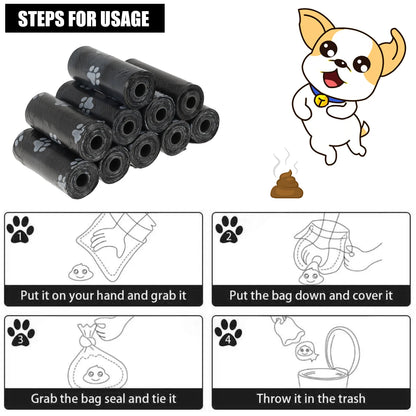 STEPS FOR USAGE

1
Put it on your hand and grab it

2
Put the bag down and cover it

3
Grab the bag seal and tie it

4
Throw it in the trash