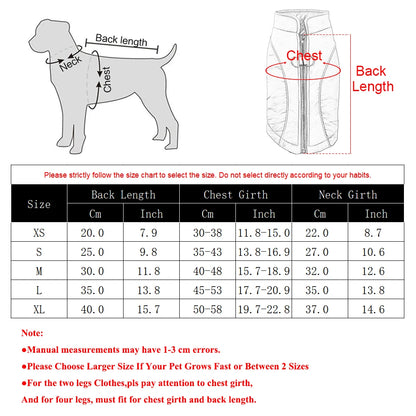 Back length
Neck
Chest

Chest
Back Length

Please strictly follow the size chart to select the size. Do not select directly according to your habits.

| Size | Back Length Cm | Back Length Inch | Chest Girth Cm | Chest Girth Inch | Neck Girth Cm | Neck Girth Inch |
|---|---|---|---|---|---|---|
| XS | 20.0 | 7.9 | 30-38 | 11.8-15.0 | 22.0 | 8.7 |
| S | 25.0 | 9.8 | 35-43 | 13.8-16.9 | 27.0 | 10.6 |
| M | 30.0 | 11.8 | 40-48 | 15.7-18.9 | 32.0 | 12.6 |
| L | 35.0 | 13.8 | 45-53 | 17.7-20.9 | 35.0 | 13.8 |
| XL | 40.0 | 15.7 | 50-58 | 19.7-22.8 | 37.0 | 14.6 |

Note:
●Manual measurements may have 1-3 cm errors.
●Please Choose Larger Size If Your Pet Grows Fast or Between 2 Sizes
●For the two legs Clothes,pls pay attention to chest girth,
And for four legs, must fit for chest girth and back length.