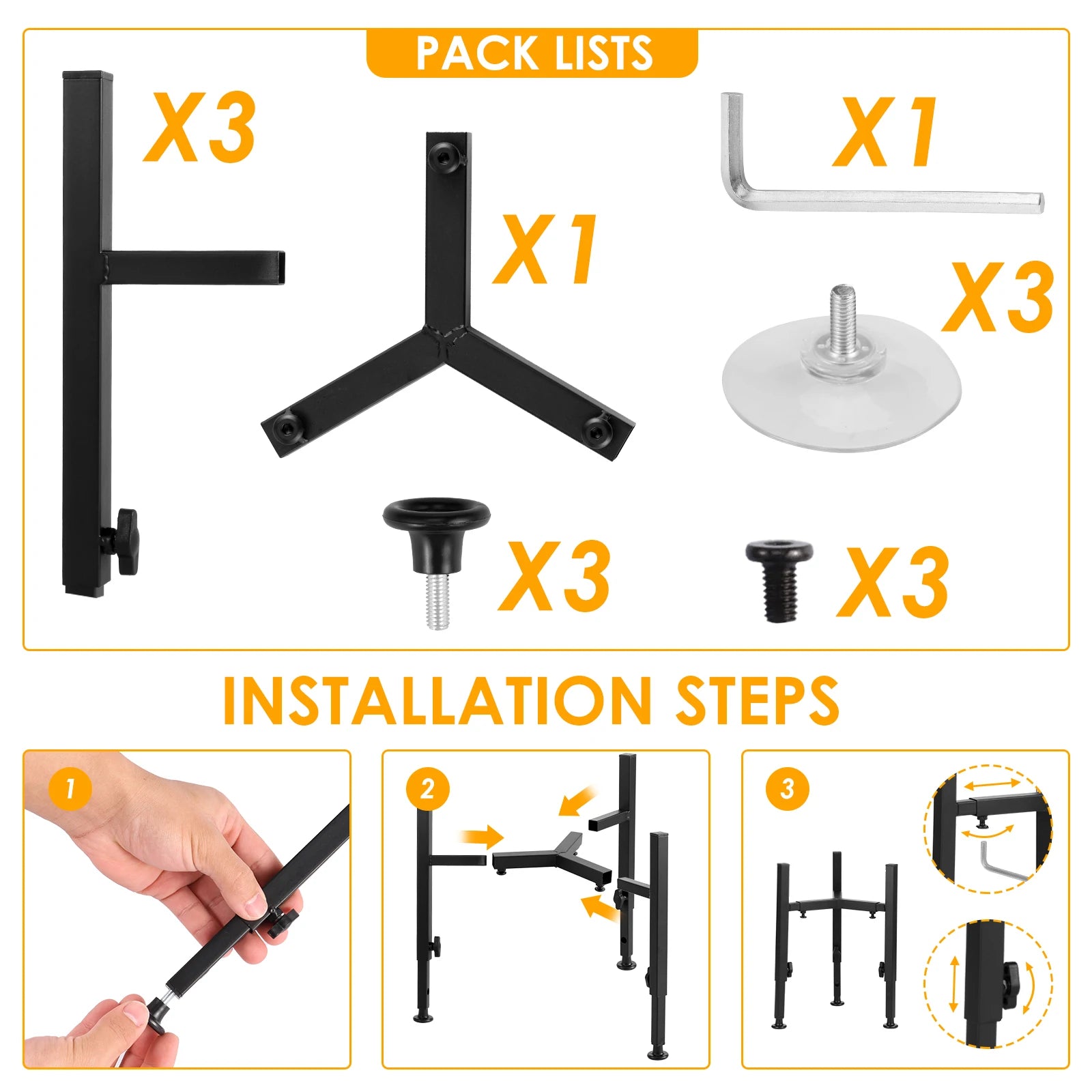 PACK LISTS

X3

X1

X1

X3

X3

X3

INSTALLATION STEPS

1

2

3