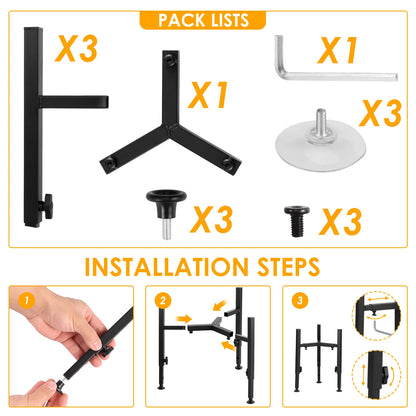 PACK LISTS

X3

X1

X1

X3

X3

X3

INSTALLATION STEPS

1

2

3