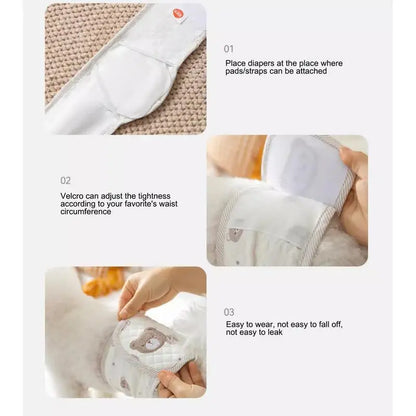 01

Place diapers at the place where pads/straps can be attached

02

Velcro can adjust the tightness according to your favorite's waist circumference

03

Easy to wear, not easy to fall off, not easy to leak