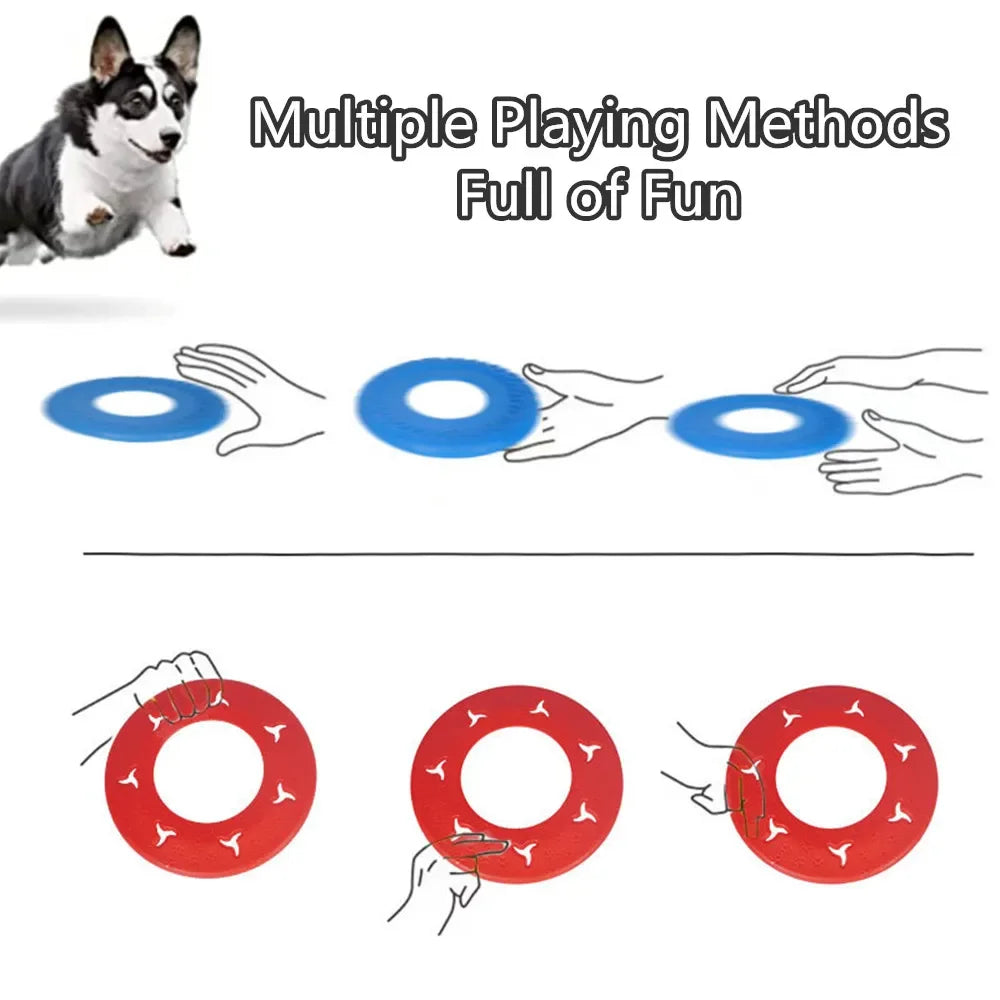 Multiple Playing Methods
Full of Fun