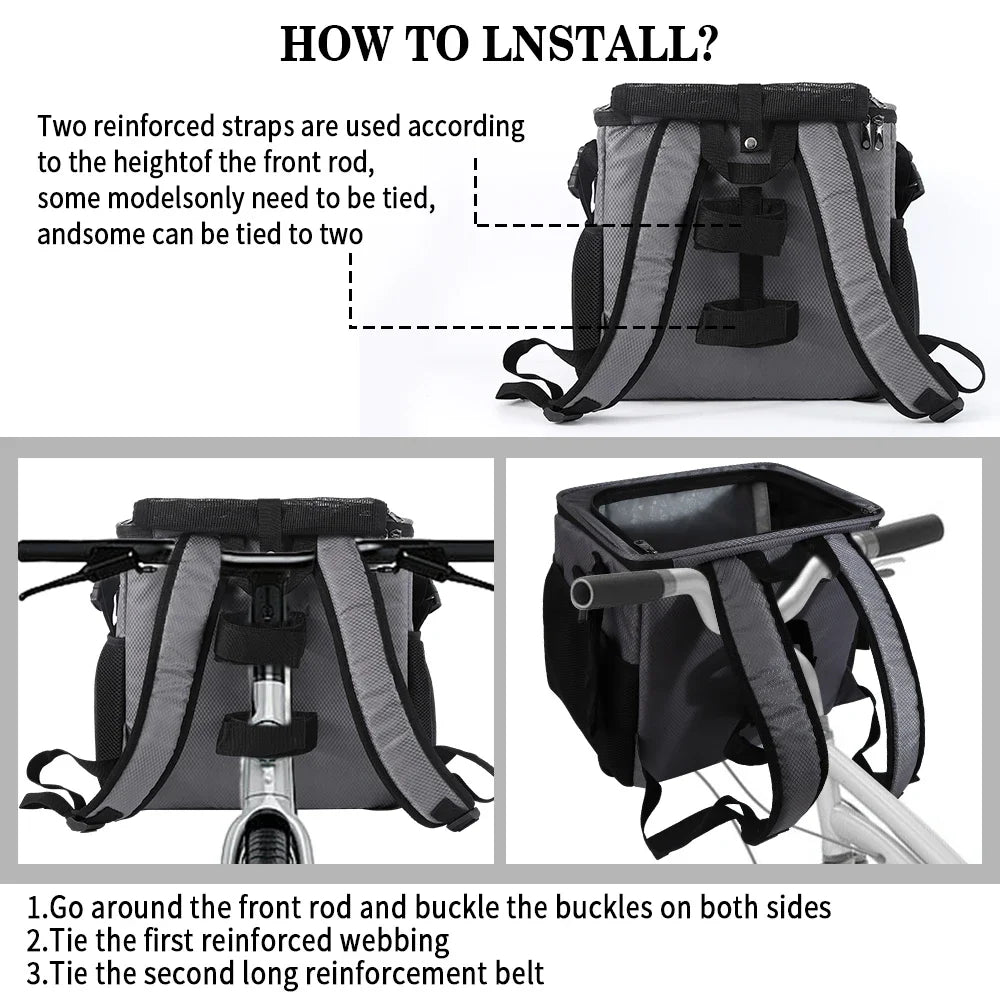 HOW TO LNSTALL?

Two reinforced straps are used according to the heightof the front rod, some modelsonly need to be tied, andsome can be tied to two

1.Go around the front rod and buckle the buckles on both sides
2.Tie the first reinforced webbing
3.Tie the second long reinforcement belt