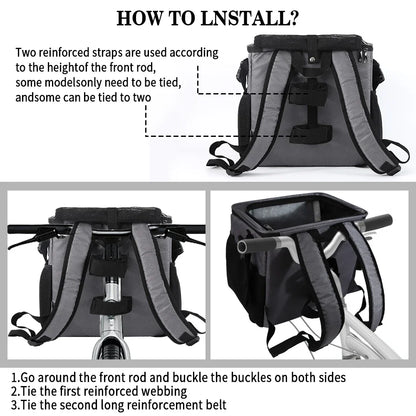 HOW TO LNSTALL?

Two reinforced straps are used according to the heightof the front rod, some modelsonly need to be tied, andsome can be tied to two

1.Go around the front rod and buckle the buckles on both sides
2.Tie the first reinforced webbing
3.Tie the second long reinforcement belt