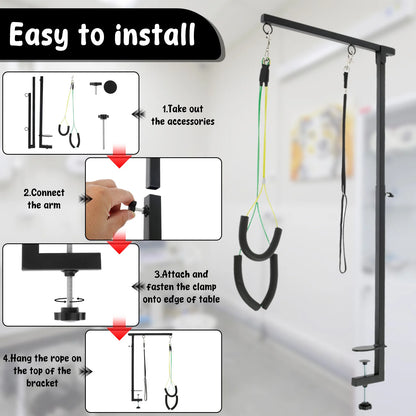 Easy to install

1.Take out the accessories

2.Connect the arm

3.Attach and fasten the clamp onto edge of table

4.Hang the rope on the top of the bracket