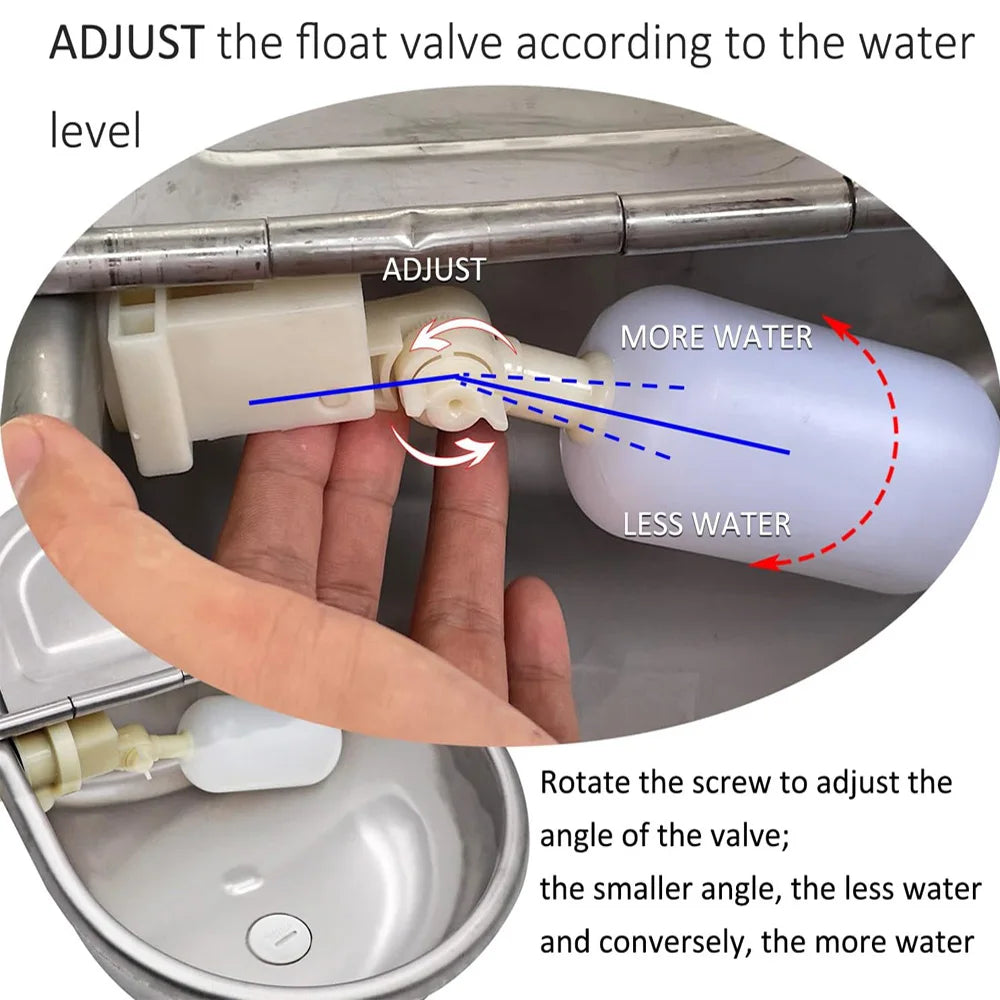 ADJUST the float valve according to the water level

ADJUST

MORE WATER

LESS WATER

Rotate the screw to adjust the angle of the valve;
the smaller angle, the less water and conversely, the more water