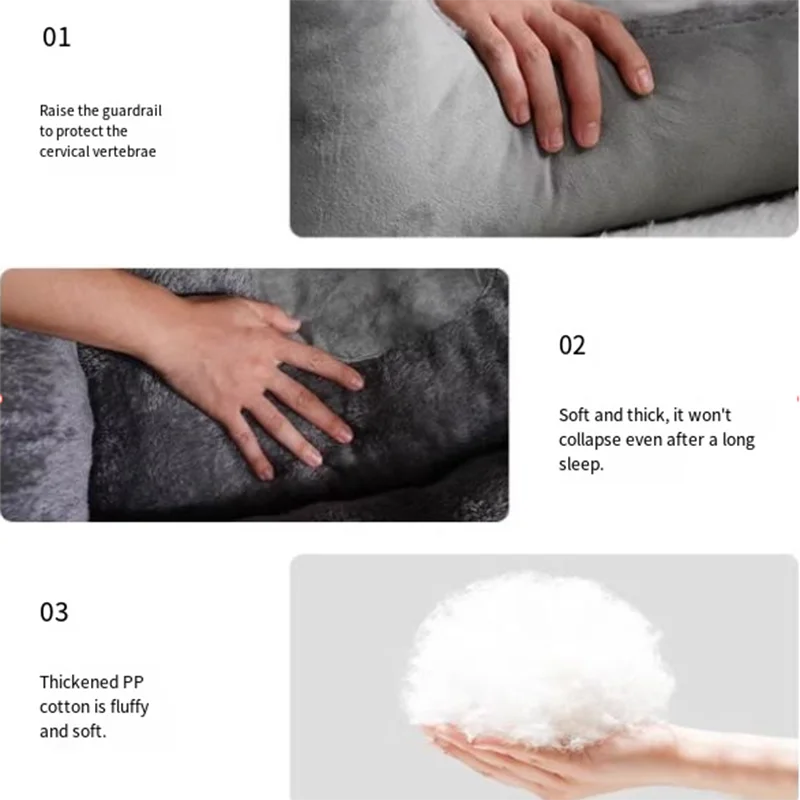 01

Raise the guardrail to protect the cervical vertebrae

02

Soft and thick, it won't collapse even after a long sleep.

03

Thickened PP cotton is fluffy and soft.