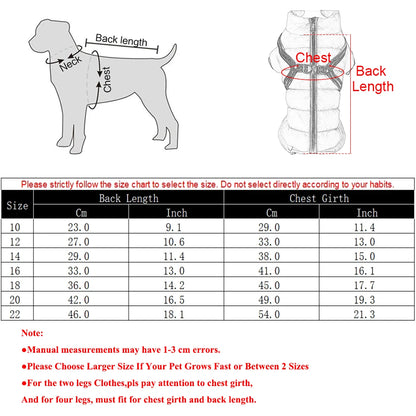 Back length
Neck
Chest

Chest
Back Length

Please strictly follow the size chart to select the size. Do not select directly according to your habits.

| Size | Back Length Cm | Back Length Inch | Chest Girth Cm | Chest Girth Inch |
|---|---|---|---|---|
| 10 | 23.0 | 9.1 | 29.0 | 11.4 |
| 12 | 27.0 | 10.6 | 33.0 | 13.0 |
| 14 | 29.0 | 11.4 | 38.0 | 15.0 |
| 16 | 33.0 | 13.0 | 41.0 | 16.1 |
| 18 | 36.0 | 14.2 | 45.0 | 17.7 |
| 20 | 42.0 | 16.5 | 49.0 | 19.3 |
| 22 | 46.0 | 18.1 | 54.0 | 21.3 |

Note:

●Manual measurements may have 1-3 cm errors.

●Please Choose Larger Size If Your Pet Grows Fast or Between 2 Sizes

●For the two legs Clothes,pls pay attention to chest girth,

And for four legs, must fit for chest girth and back length.