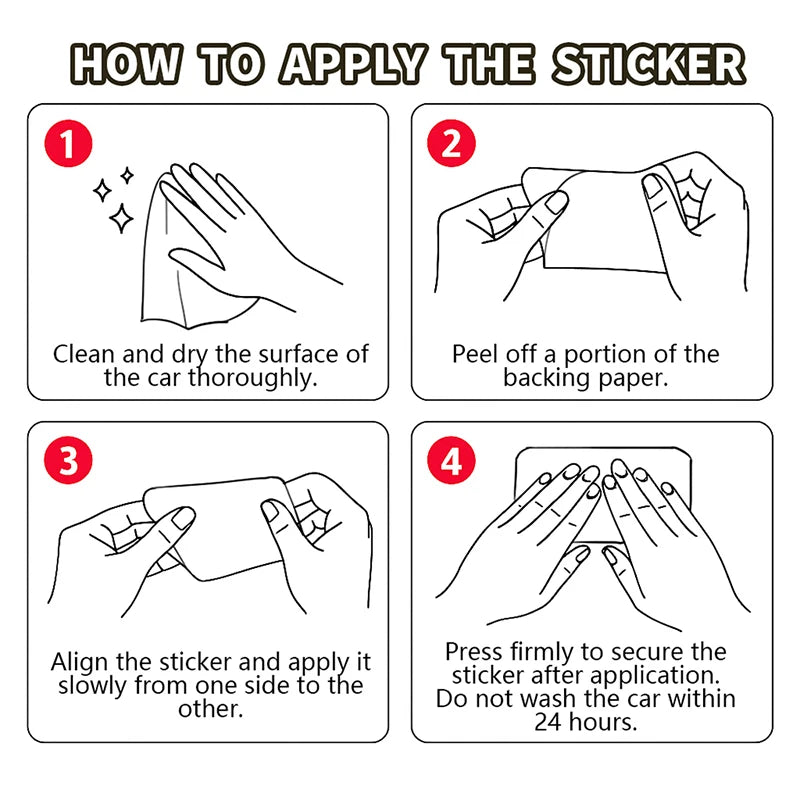 HOW TO APPLY THE STICKER

1

Clean and dry the surface of the car thoroughly.

2

Peel off a portion of the backing paper.

3

Align the sticker and apply it slowly from one side to the other.

4

Press firmly to secure the sticker after application. Do not wash the car within 24 hours.