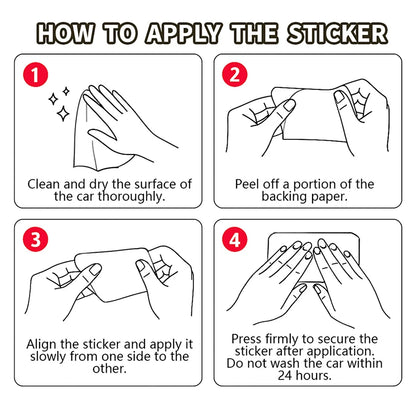 HOW TO APPLY THE STICKER

1

Clean and dry the surface of the car thoroughly.

2

Peel off a portion of the backing paper.

3

Align the sticker and apply it slowly from one side to the other.

4

Press firmly to secure the sticker after application. Do not wash the car within 24 hours.