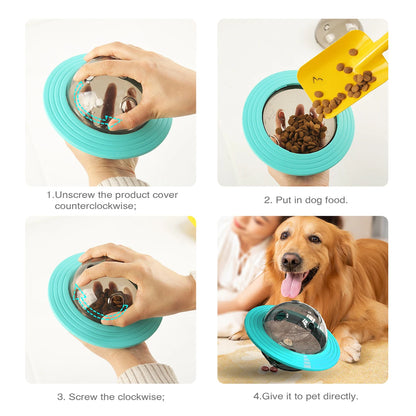 1.Unscrew the product cover counterclockwise;

2. Put in dog food.

3. Screw the clockwise;

4.Give it to pet directly.