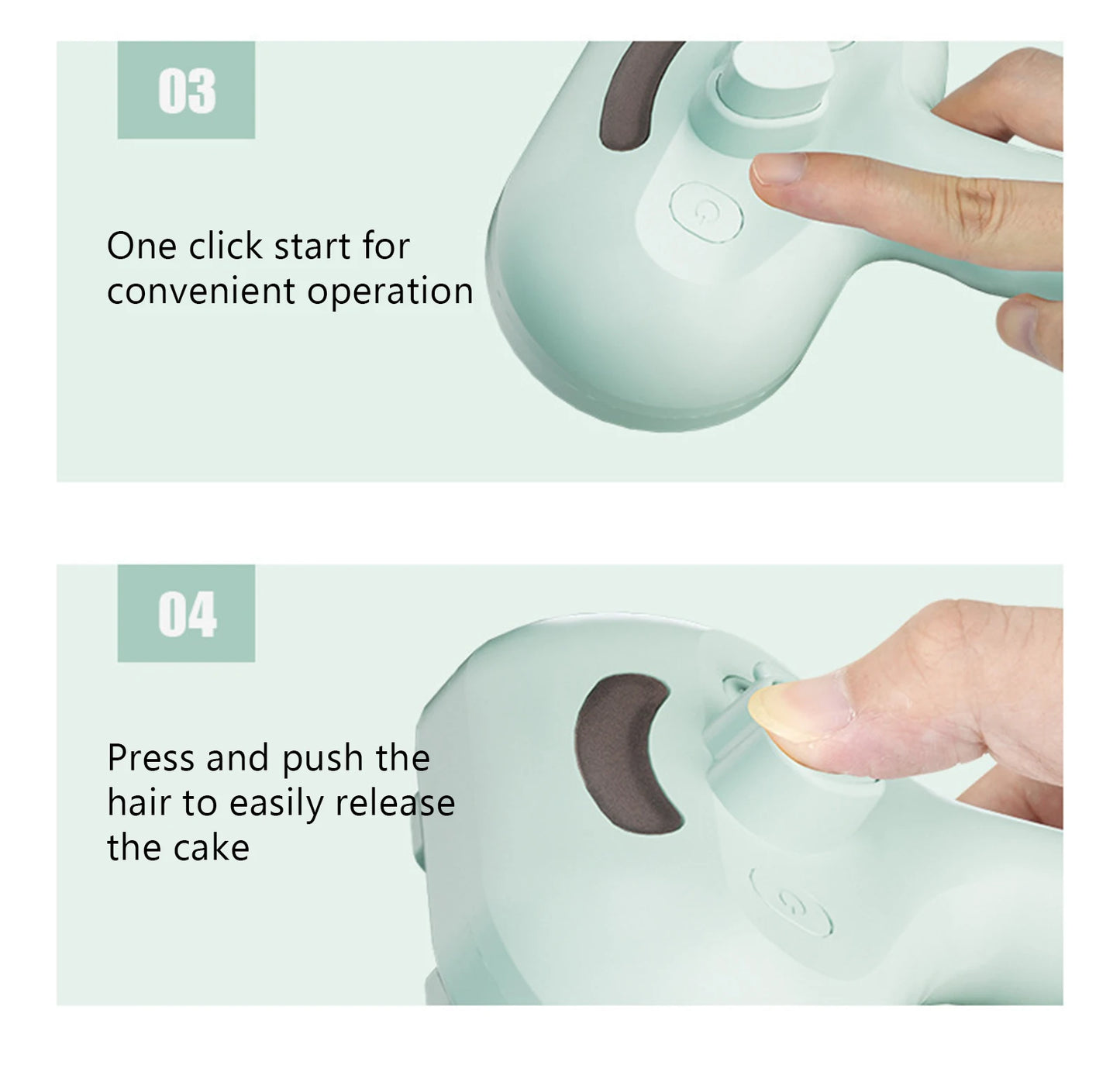 03

One click start for convenient operation

04

Press and push the hair to easily release the cake