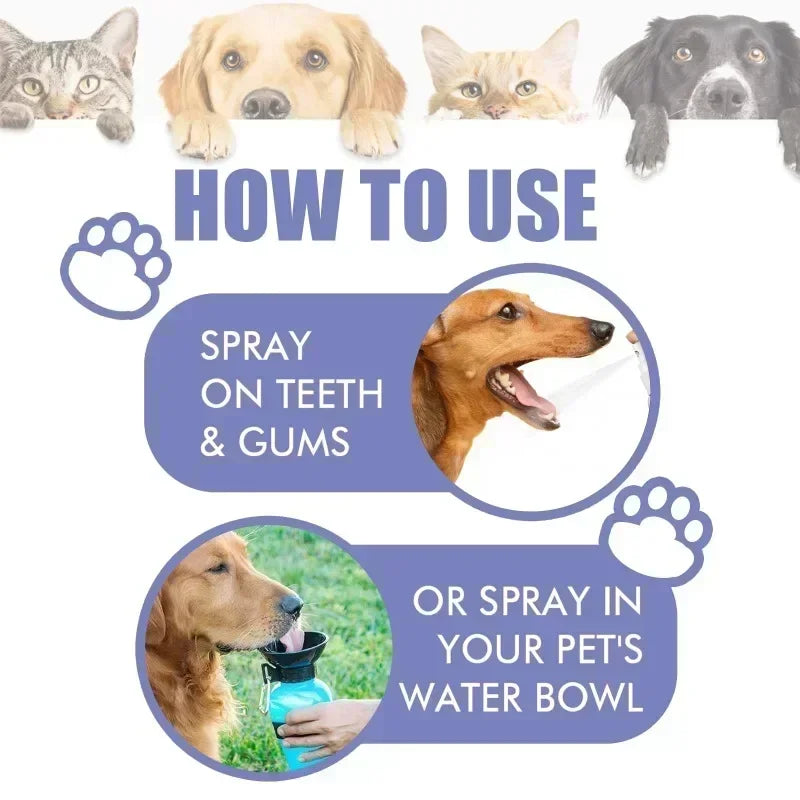 HOW TO USE

SPRAY ON TEETH & GUMS

OR SPRAY IN YOUR PET'S WATER BOWL