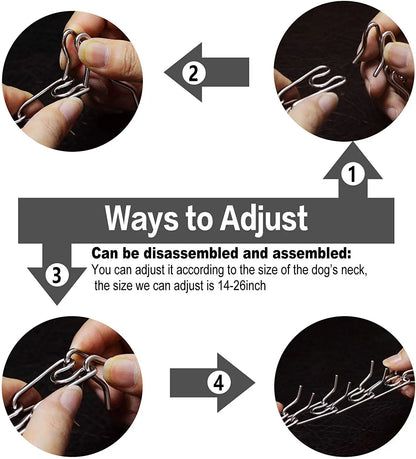 2

1

Ways to Adjust

Can be disassembled and assembled:
You can adjust it according to the size of the dog's neck, the size we can adjust is 14-26inch

3

4