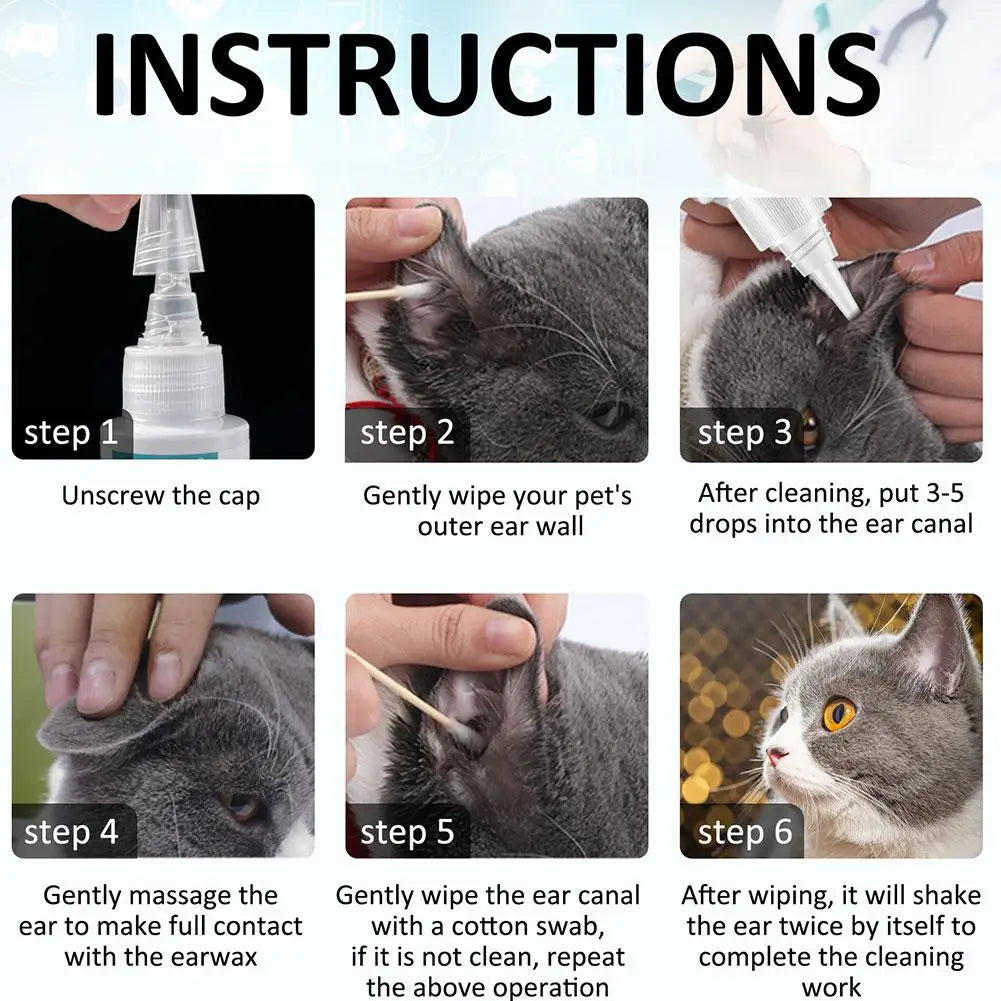 INSTRUCTIONS

step 1
Unscrew the cap

step 2
Gently wipe your pet's outer ear wall

step 3
After cleaning, put 3-5 drops into the ear canal

step 4
Gently massage the ear to make full contact with the earwax

step 5
Gently wipe the ear canal with a cotton swab, if it is not clean, repeat the above operation

step 6
After wiping, it will shake the ear twice by itself to complete the cleaning work