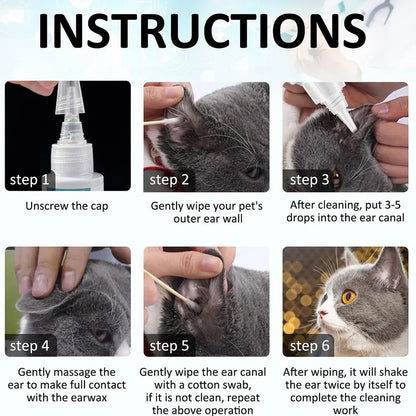 INSTRUCTIONS

step 1
Unscrew the cap

step 2
Gently wipe your pet's outer ear wall

step 3
After cleaning, put 3-5 drops into the ear canal

step 4
Gently massage the ear to make full contact with the earwax

step 5
Gently wipe the ear canal with a cotton swab, if it is not clean, repeat the above operation

step 6
After wiping, it will shake the ear twice by itself to complete the cleaning work