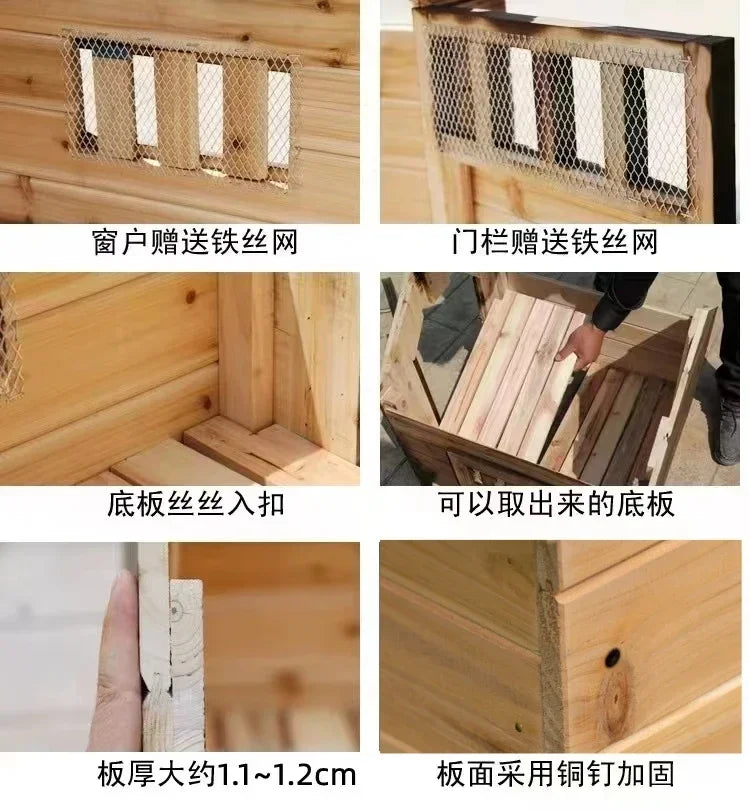 窗户赠送铁丝网

门栏赠送铁丝网

底板丝丝入扣

可以取出来的底板

板厚大约1.1~1.2cm

板面采用铜钉加固