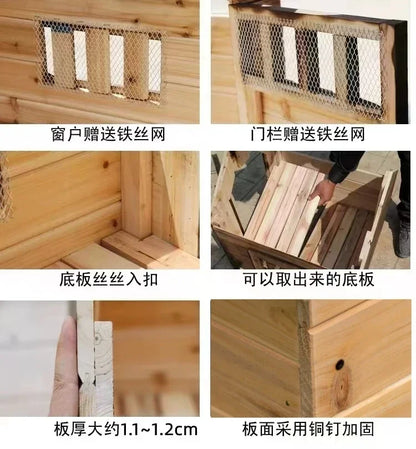 窗户赠送铁丝网

门栏赠送铁丝网

底板丝丝入扣

可以取出来的底板

板厚大约1.1~1.2cm

板面采用铜钉加固