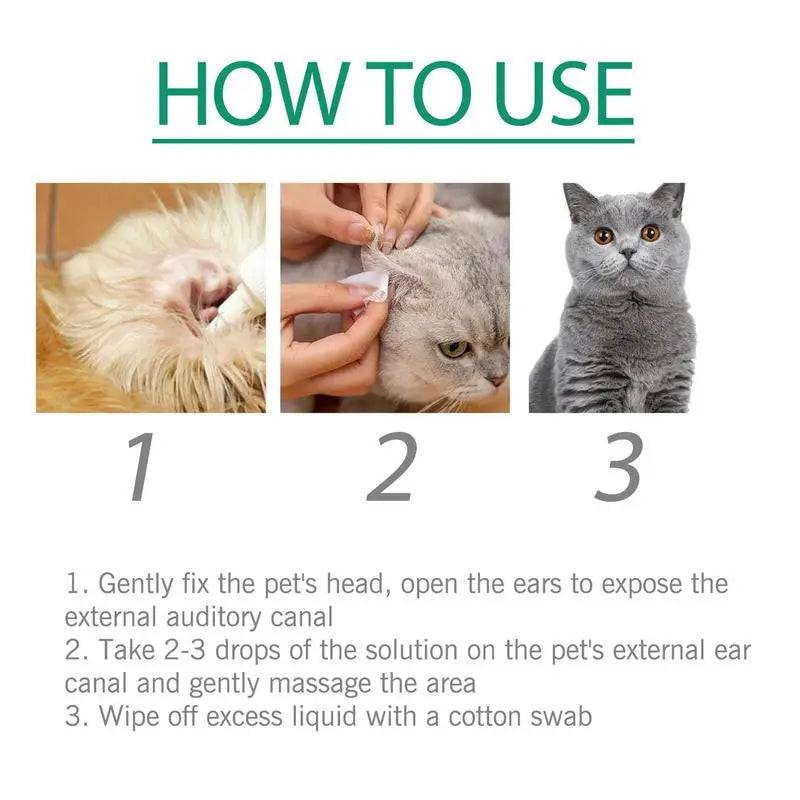 HOW TO USE

1

2

3

1. Gently fix the pet's head, open the ears to expose the external auditory canal
2. Take 2-3 drops of the solution on the pet's external ear canal and gently massage the area
3. Wipe off excess liquid with a cotton swab