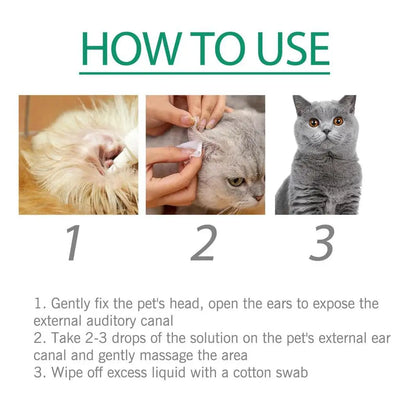 HOW TO USE

1

2

3

1. Gently fix the pet's head, open the ears to expose the external auditory canal
2. Take 2-3 drops of the solution on the pet's external ear canal and gently massage the area
3. Wipe off excess liquid with a cotton swab