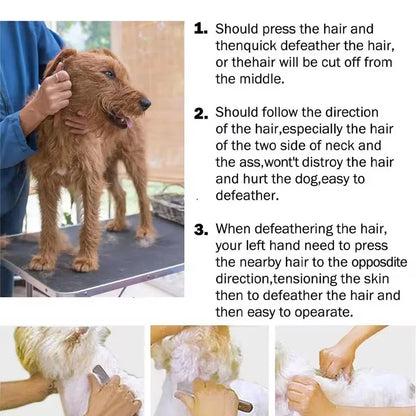 1. Should press the hair and thenquick defeather the hair, or thehair will be cut off from the middle.

2. Should follow the direction of the hair,especially the hair of the two side of neck and the ass,wont't distroy the hair and hurt the dog,easy to defeather.

3. When defeathering the hair, your left hand need to press the nearby hair to the opposdite direction,tensioning the skin then to defeather the hair and then easy to opearate.