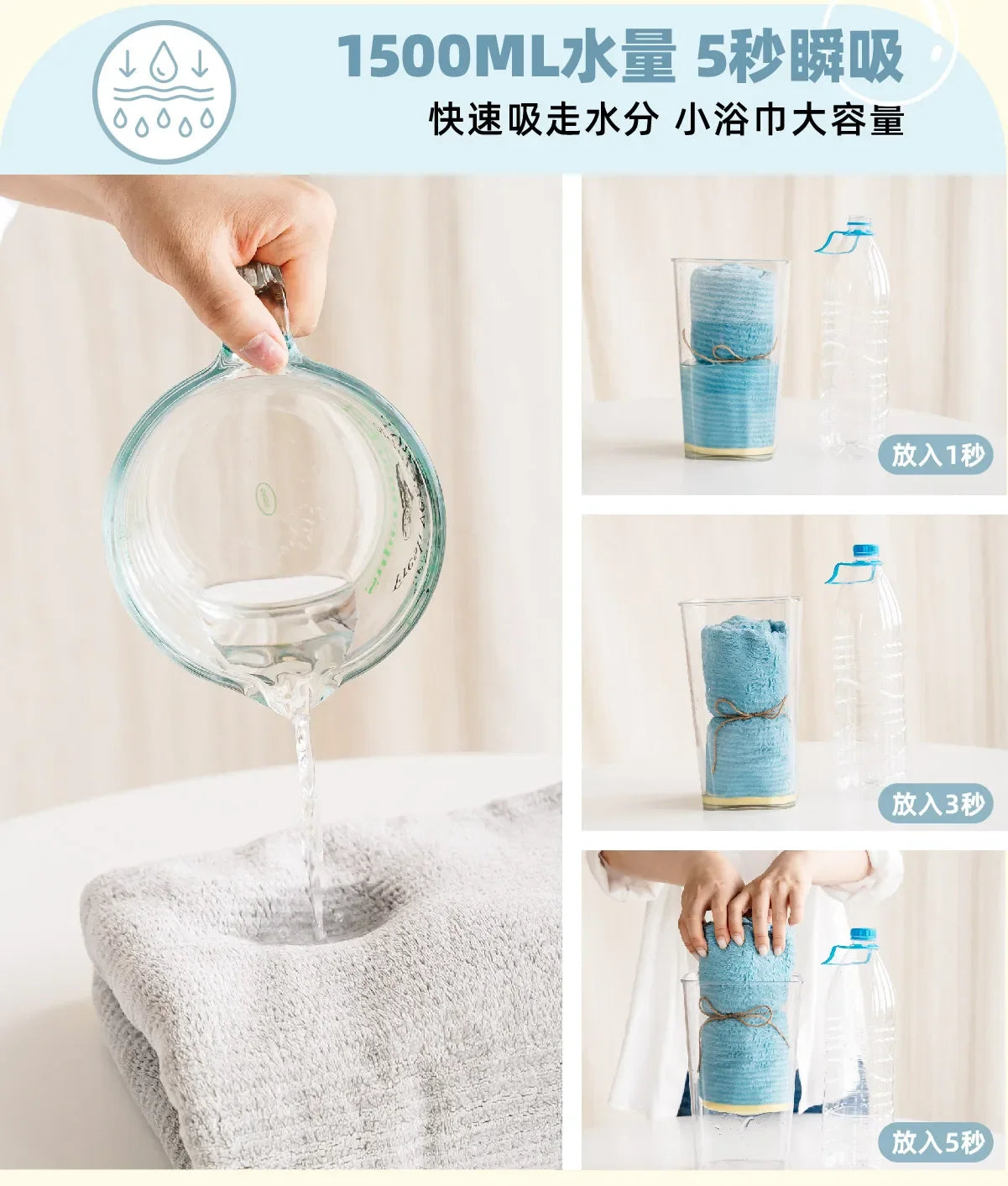 1500ML水量 5秒瞬吸

快速吸走水分 小浴巾大容量

放入1秒

放入3秒

放入5秒