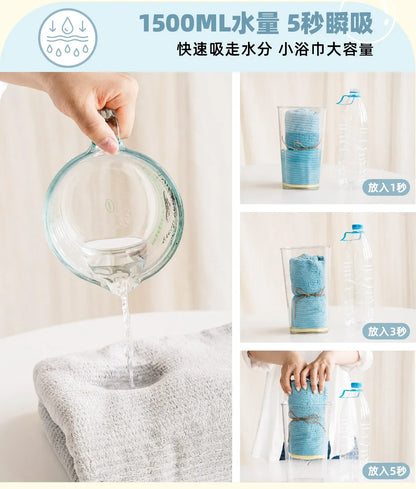 1500ML水量 5秒瞬吸
快速吸走水分 小浴巾大容量

放入1秒

放入3秒

放入5秒