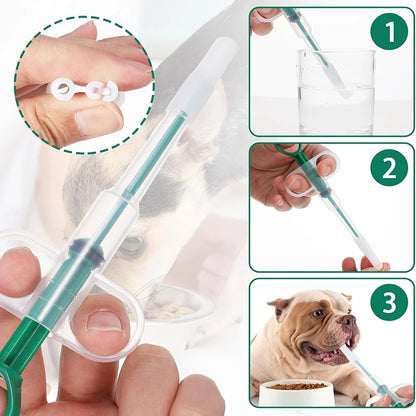 1

2

3