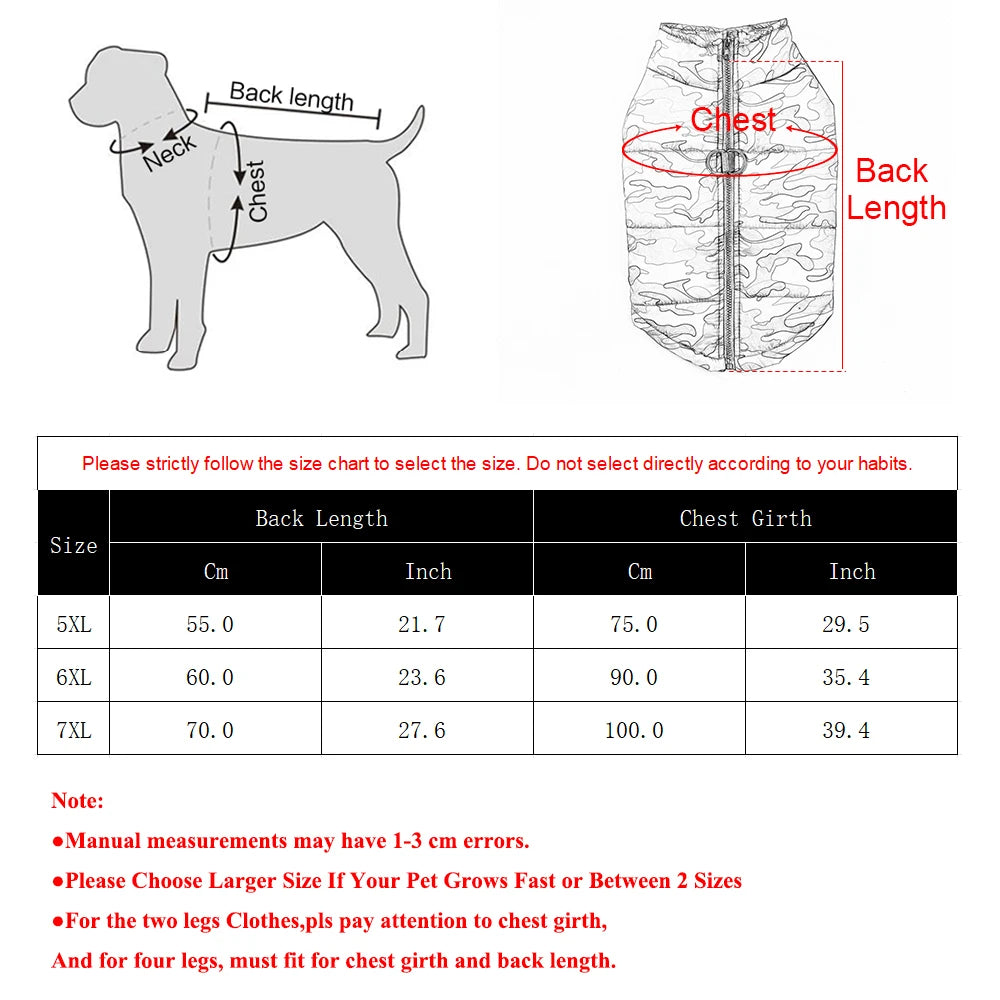 Back length
Neck
Chest

Chest
Back Length

Please strictly follow the size chart to select the size. Do not select directly according to your habits.

| Size | Back Length Cm | Back Length Inch | Chest Girth Cm | Chest Girth Inch |
|---|---|---|---|---|
| 5XL | 55.0 | 21.7 | 75.0 | 29.5 |
| 6XL | 60.0 | 23.6 | 90.0 | 35.4 |
| 7XL | 70.0 | 27.6 | 100.0 | 39.4 |

Note:
●Manual measurements may have 1-3 cm errors.
●Please Choose Larger Size If Your Pet Grows Fast or Between 2 Sizes
●For the two legs Clothes,pls pay attention to chest girth,
And for four legs, must fit for chest girth and back length.