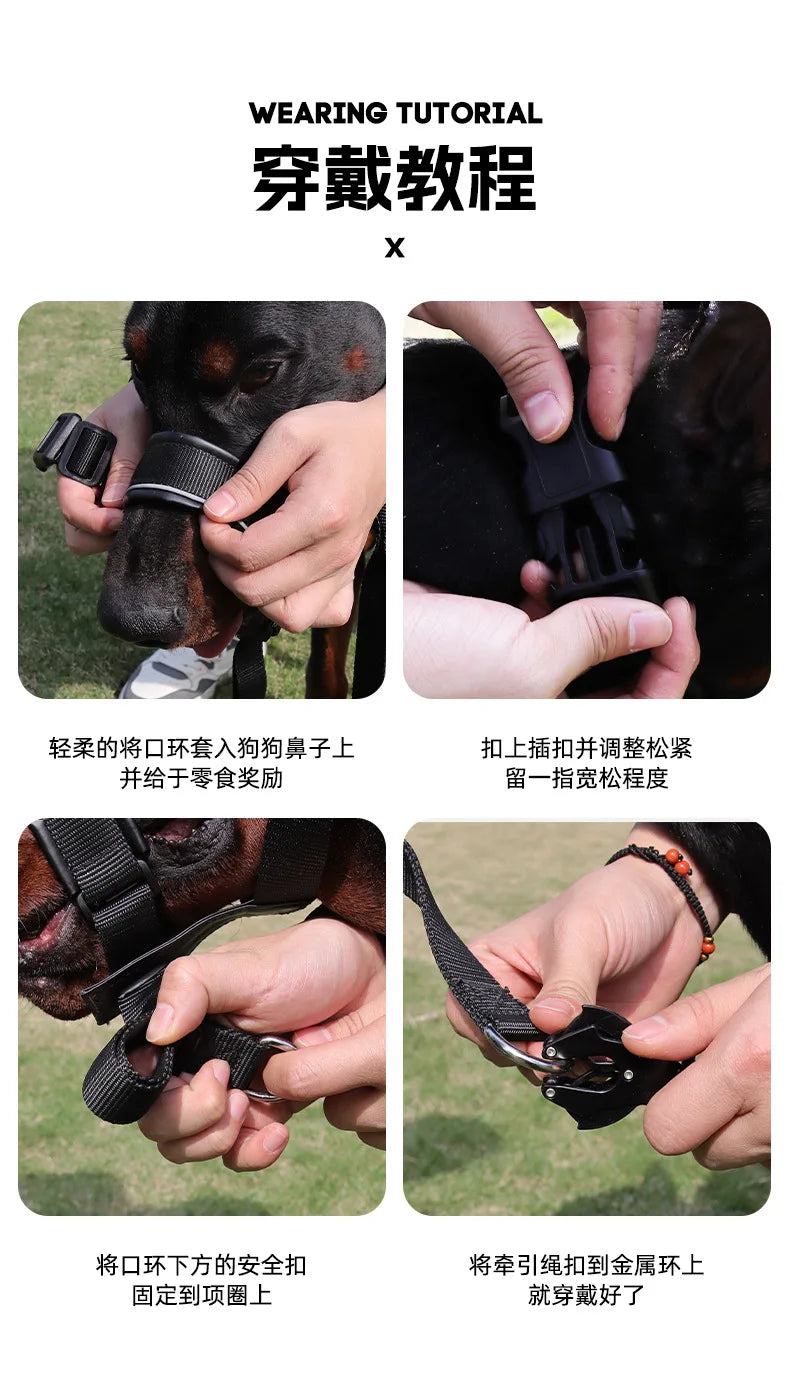 WEARING TUTORIAL
穿戴教程
X

轻柔的将口环套入狗狗鼻子上
并给于零食奖励

扣上插扣并调整松紧
留一指宽松程度

将口环下方的安全扣
固定到项圈上

将牵引绳扣到金属环上
就穿戴好了