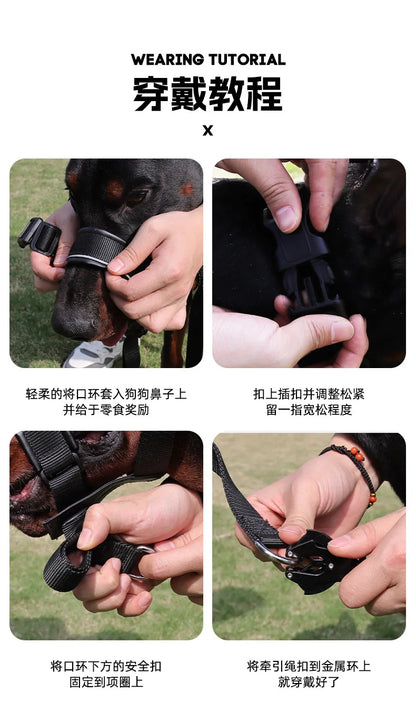 WEARING TUTORIAL
穿戴教程
X

轻柔的将口环套入狗狗鼻子上
并给于零食奖励

扣上插扣并调整松紧
留一指宽松程度

将口环下方的安全扣
固定到项圈上

将牵引绳扣到金属环上
就穿戴好了