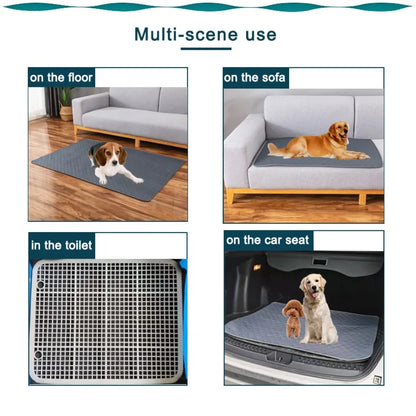 Multi-scene use

on the floor

on the sofa

in the toilet

on the car seat