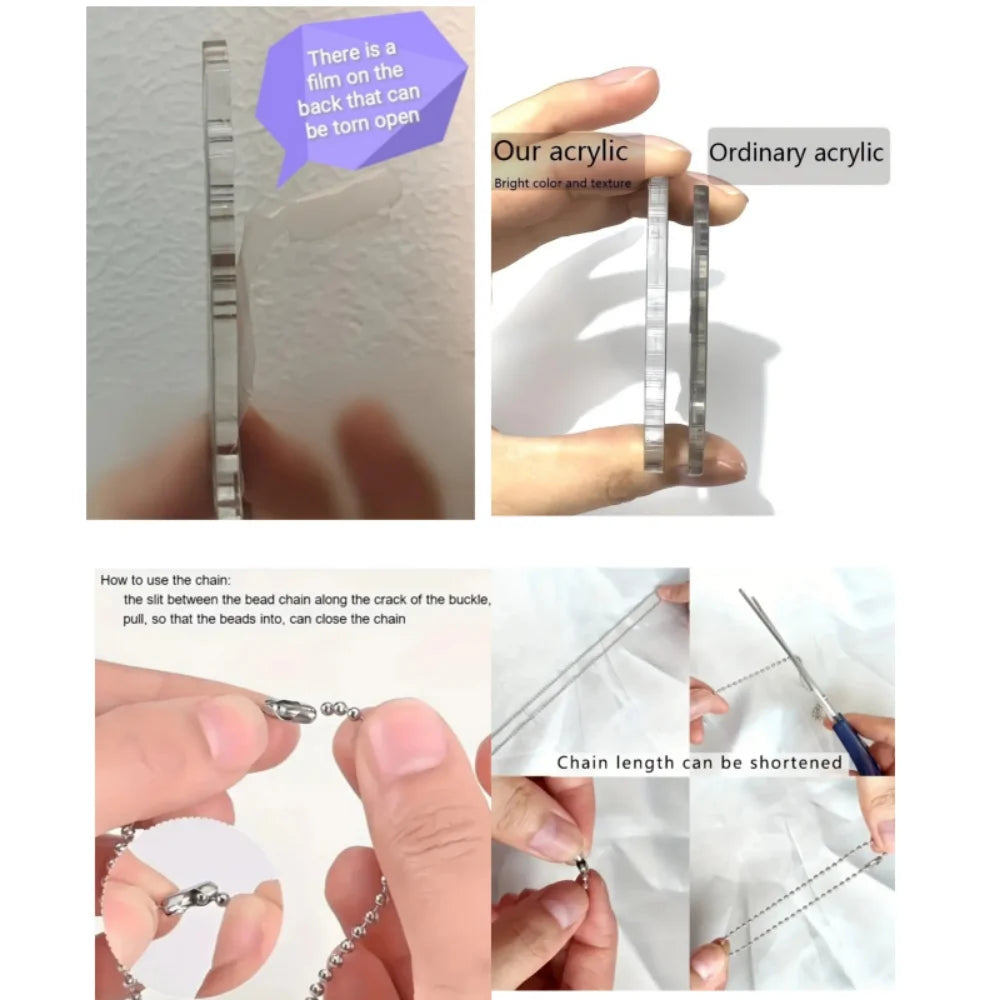 There is a film on the back that can be torn open

Our acrylic
Bright color and texture

Ordinary acrylic

How to use the chain:
the slit between the bead chain along the crack of the buckle, pull, so that the beads into, can close the chain

Chain length can be shortened