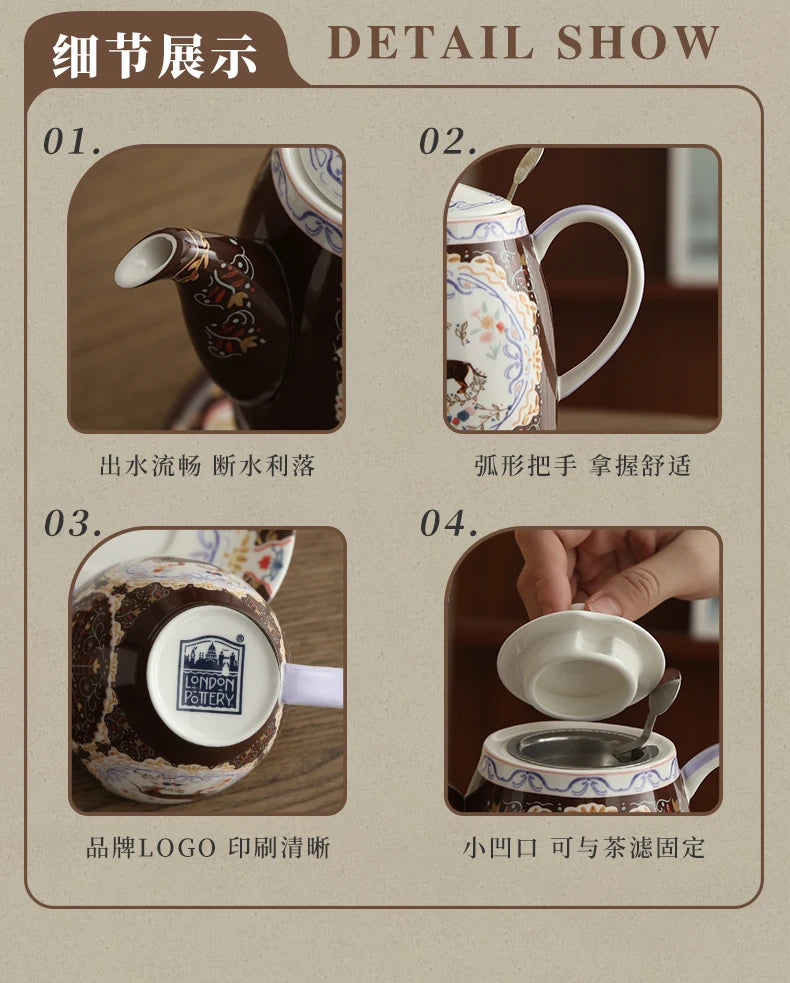 细节展示 DETAIL SHOW

01.

出水流畅 断水利落

02.

弧形把手 拿握舒适

03.

LONDON POTTERY

品牌LOGO 印刷清晰

04.

小凹口 可与茶滤固定