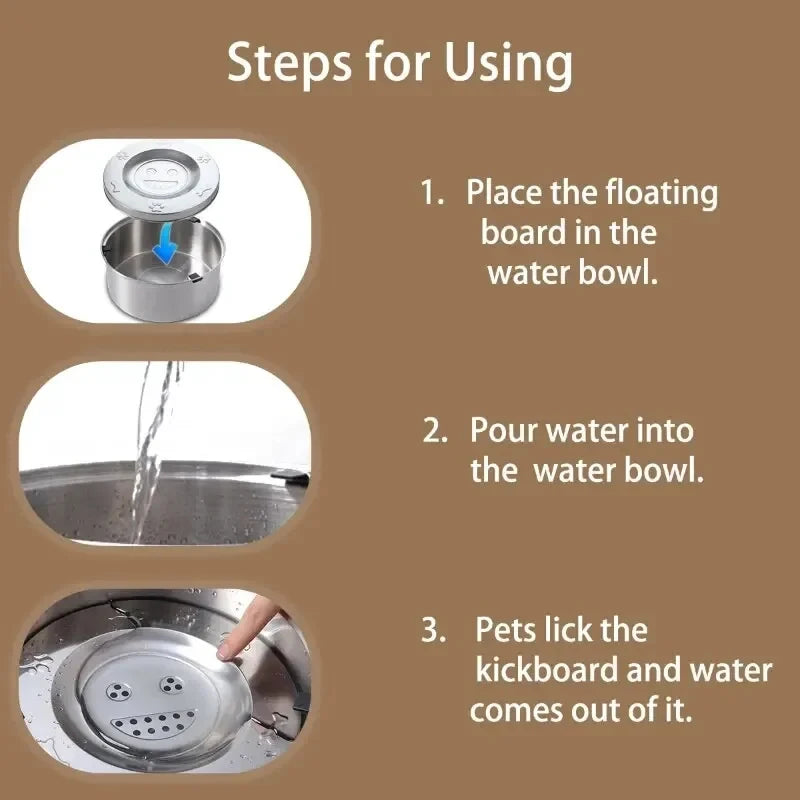 Steps for Using

1. Place the floating board in the water bowl.

2. Pour water into the water bowl.

3. Pets lick the kickboard and water comes out of it.